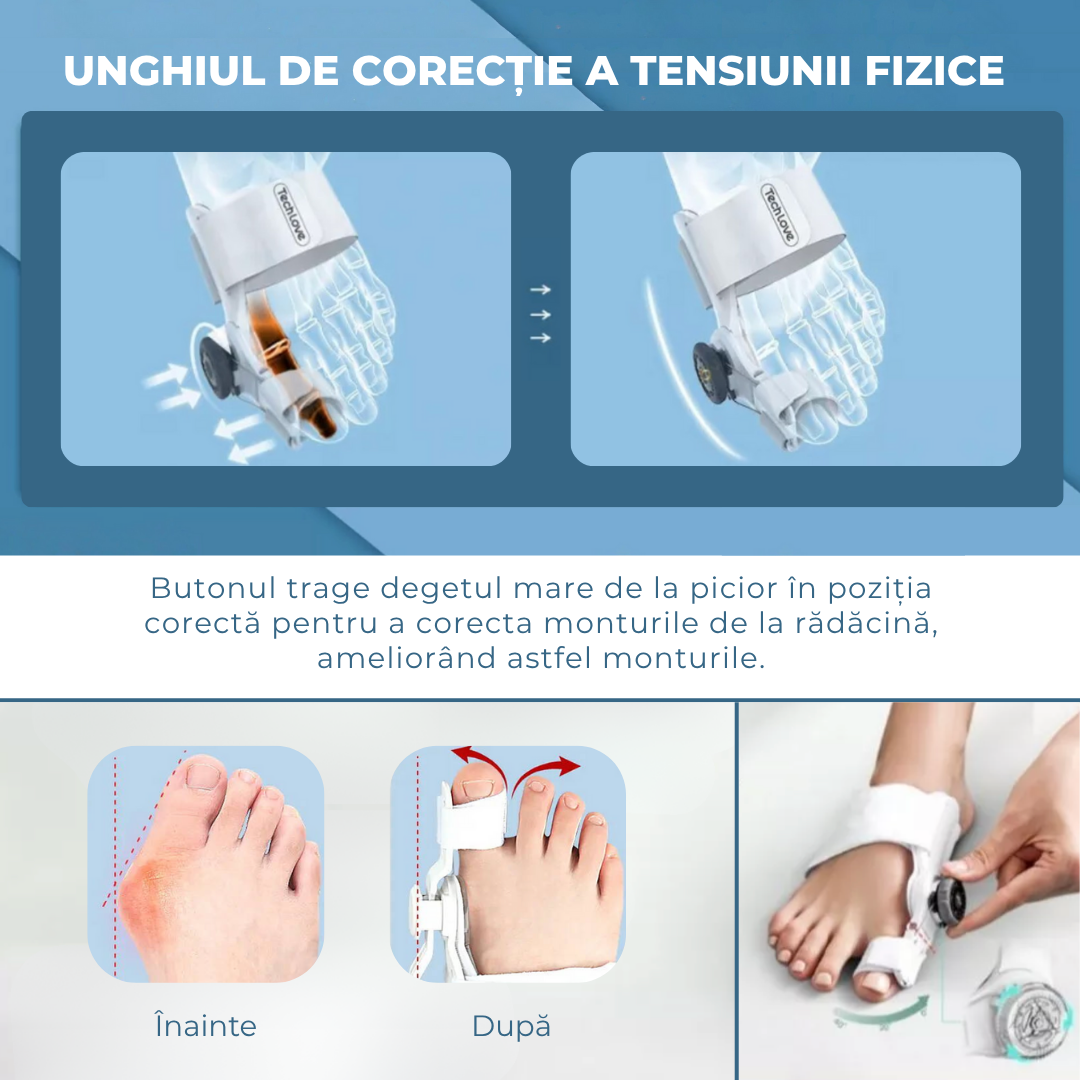 UNGHIUL DE CORECȚIE A TENSIUNII FIZICE

TechLove

TechLove

Butonul trage degetul mare de la picior în poziția corectă pentru a corecta monturile de la rădăcină, ameliorând astfel monturile.

Înainte

După